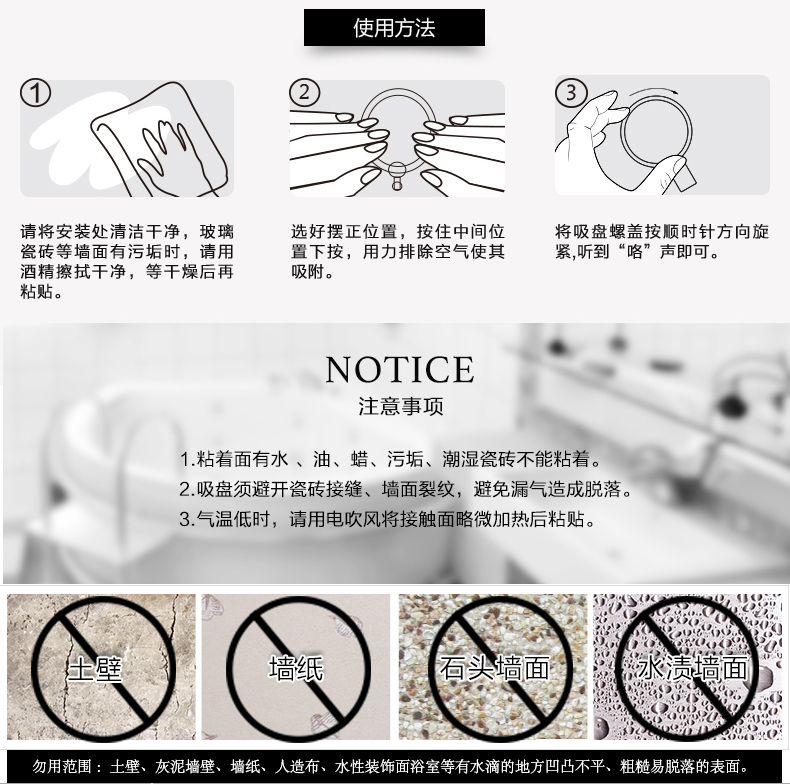 使用方法

①

请将安装处清洁干净，玻璃瓷砖等墙面有污垢时，请用酒精擦拭干净，等干燥后再粘贴。

②

选好摆正位置，按住中间位置下按，用力排除空气使其吸附。

③

将吸盘螺盖按顺时针方向旋紧,听到“咯”声即可。

NOTICE
注意事项

1.粘着面有水 、油、蜡、污垢、潮湿瓷砖不能粘着。
2.吸盘须避开瓷砖接缝、墙面裂纹，避免漏气造成脱落。
3.气温低时，请用电吹风将接触面略微加热后粘贴。

土壁

墙纸

石头墙面

水渍墙面

勿用范围：土壁、灰泥墙壁、墙纸、人造布、水性装饰面浴室等有水滴的地方凹凸不平、粗糙易脱落的表面。