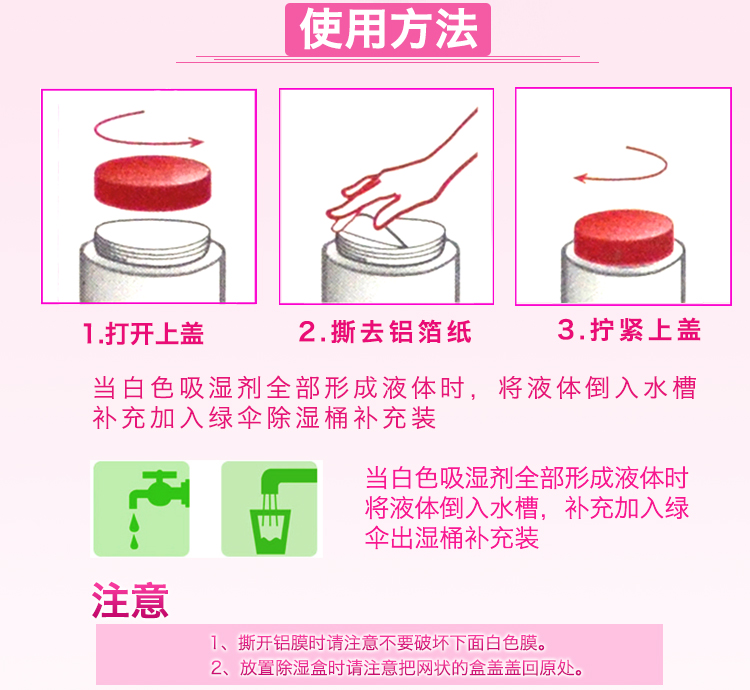 使用方法

1.打开上盖

2.撕去铝箔纸

3.拧紧上盖

当白色吸湿剂全部形成液体时，将液体倒入水槽补充加入绿伞除湿桶补充装

当白色吸湿剂全部形成液体时将液体倒入水槽，补充加入绿伞出湿桶补充装

注意

1、撕开铝膜时请注意不要破坏下面白色膜。
2、放置除湿盒时请注意把网状的盒盖盖回原处。