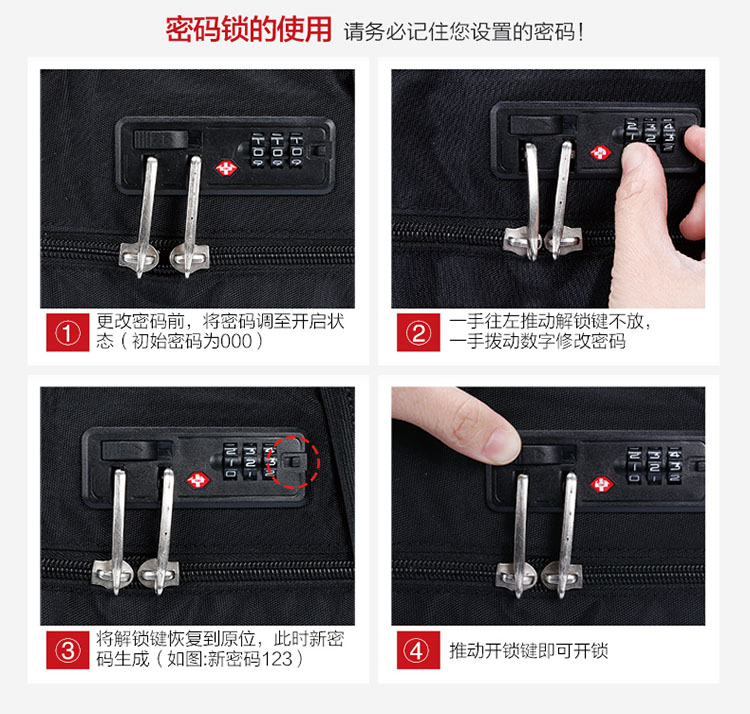 密码锁的使用 请务必记住您设置的密码!

①
更改密码前，将密码调至开启状态（初始密码为000）

②
一手往左推动解锁键不放，一手拨动数字修改密码

③
将解锁键恢复到原位，此时新密码生成（如图:新密码123）

④
推动开锁键即可开锁