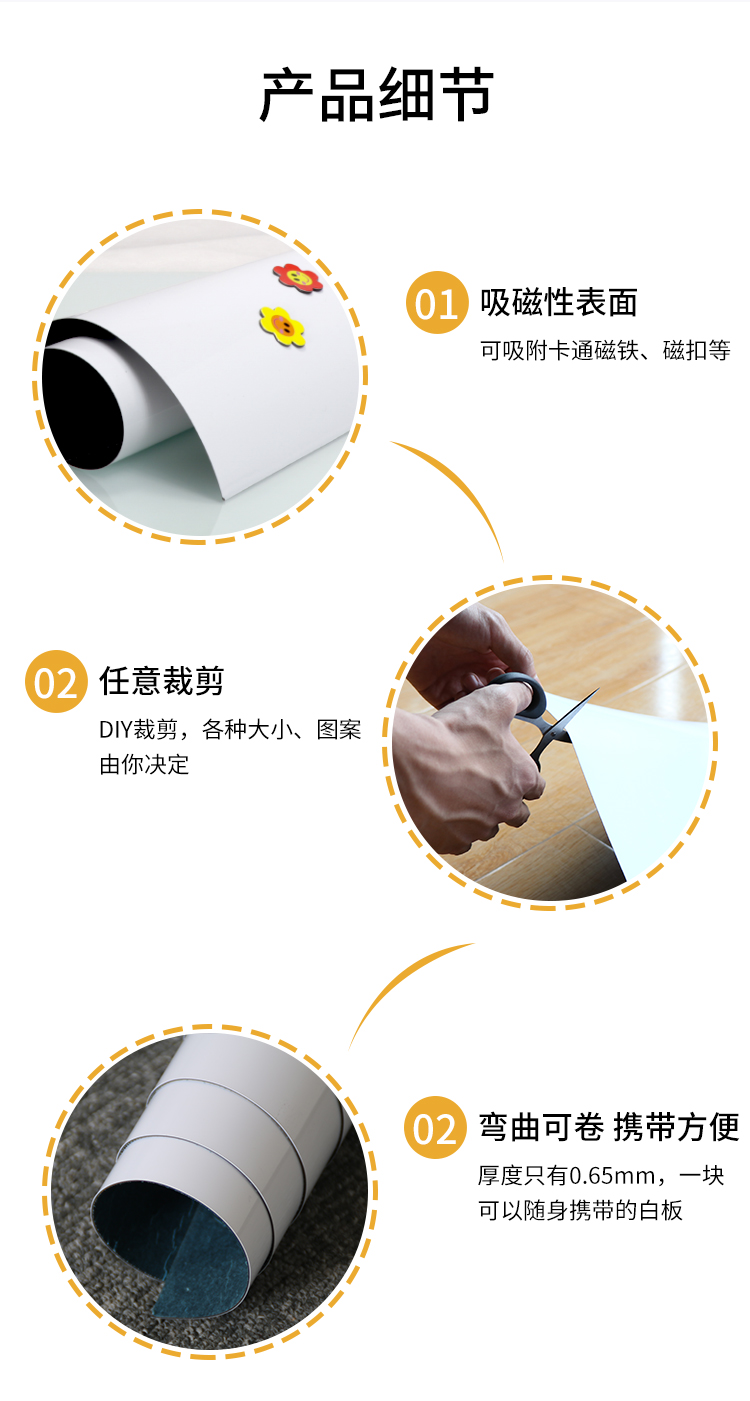 产品细节

01 吸磁性表面

可吸附卡通磁铁、磁扣等

02 任意裁剪

DIY裁剪，各种大小、图案由你决定

02 弯曲可卷 携带方便

厚度只有0.65mm，一块可以随身携带的白板