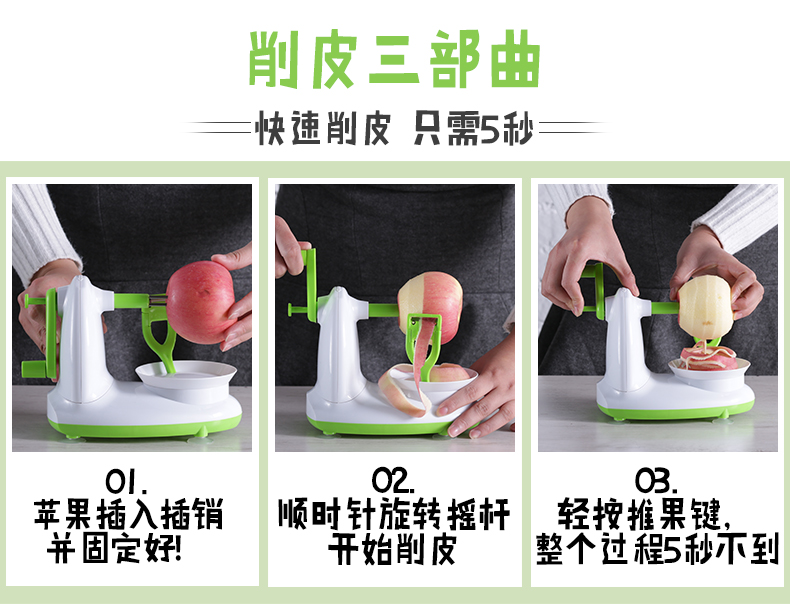 削皮三部曲

快速削皮 只需5秒

01.
苹果插入插销
并固定好!

02.
顺时针旋转摇杆
开始削皮

03.
轻按推果键,
整个过程5秒不到