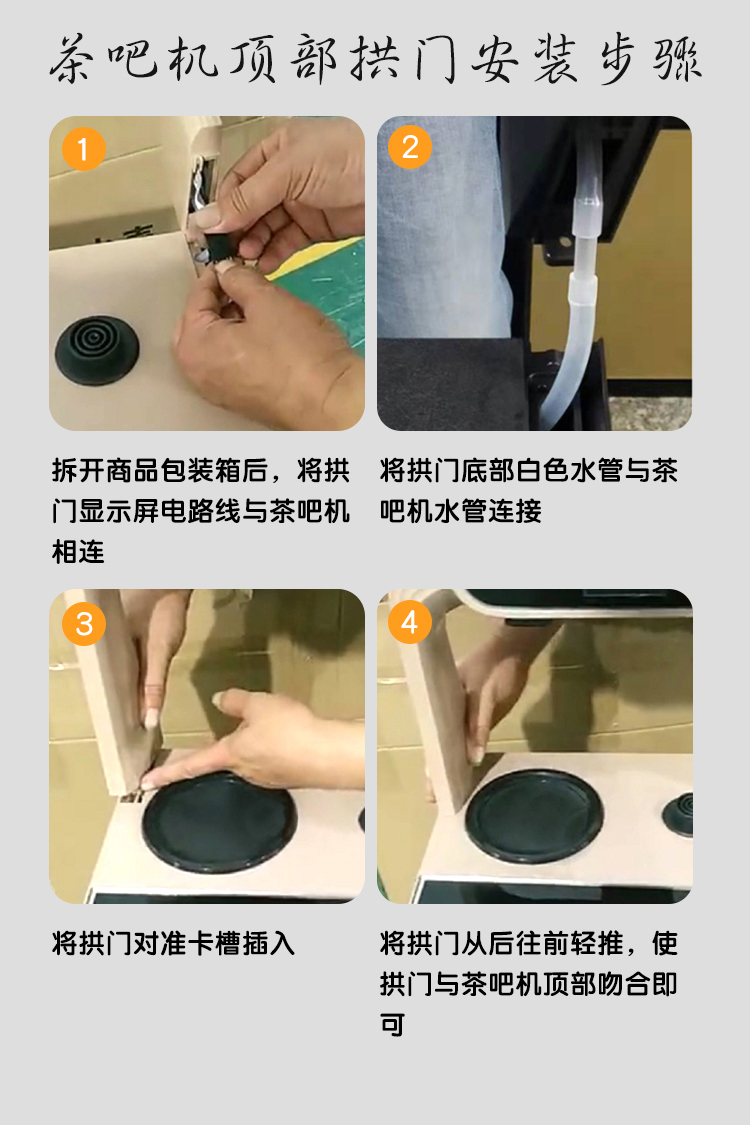 茶吧机顶部拱门安装步骤

1

拆开商品包装箱后，将拱门显示屏电路线与茶吧机相连

2

将拱门底部白色水管与茶吧机水管连接

3

将拱门对准卡槽插入

4

将拱门从后往前轻推，使拱门与茶吧机顶部吻合即可