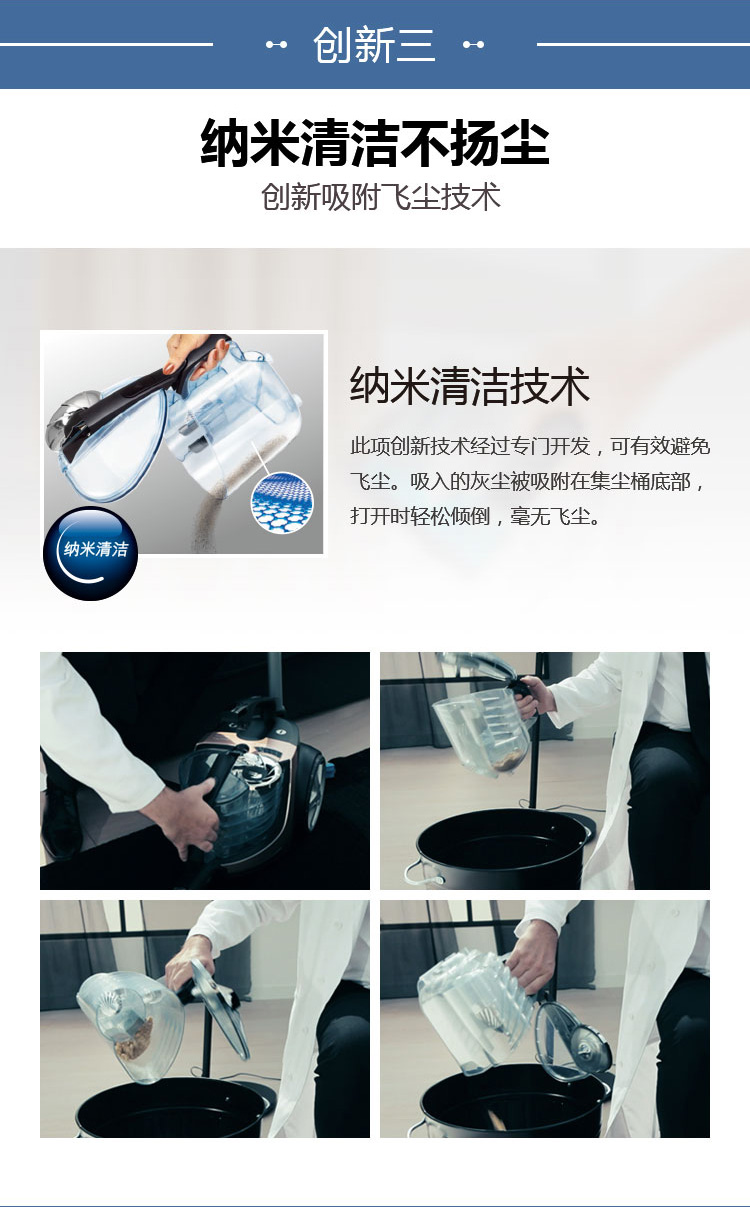 创新三

纳米清洁不扬尘
创新吸附飞尘技术

纳米清洁

纳米清洁技术

此项创新技术经过专门开发，可有效避免飞尘。吸入的灰尘被吸附在集尘桶底部，打开时轻松倾倒，毫无飞尘。