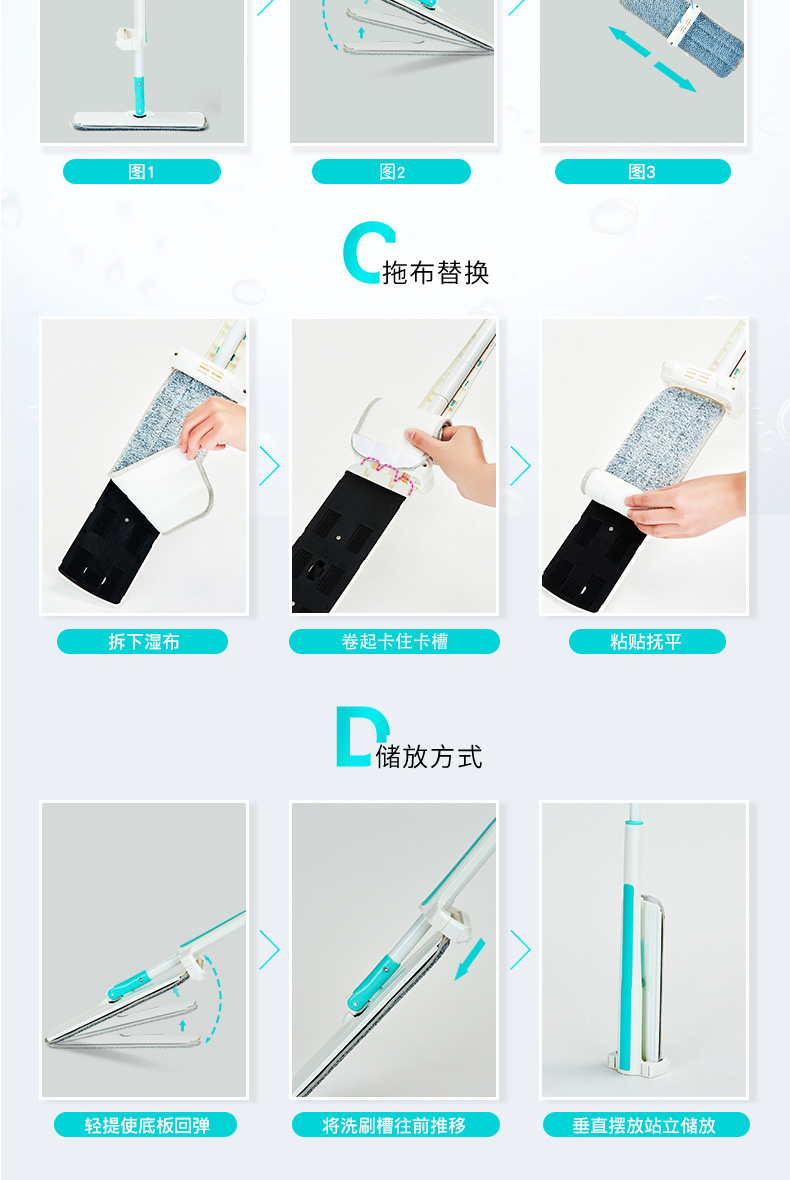 图1

图2

图3

C 拖布替换

拆下湿布

卷起卡住卡槽

粘贴抚平

D 储放方式

轻提使底板回弹

将洗刷槽往前推移

垂直摆放站立储放