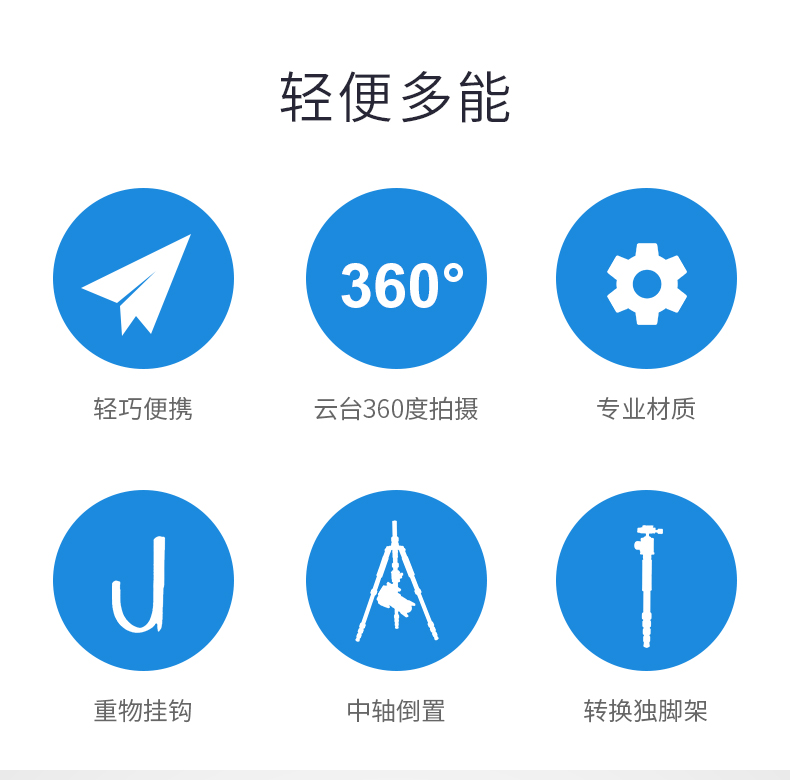 轻便多能

360°

轻巧便携

云台360度拍摄

专业材质

重物挂钩

中轴倒置

转换独脚架