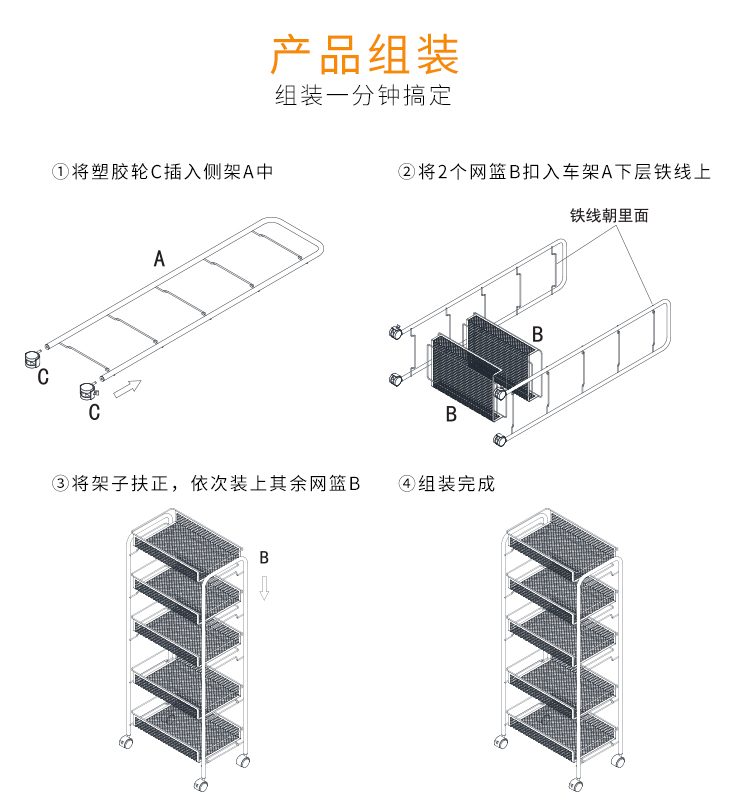 产品组装

组装一分钟搞定

①将塑胶轮C插入侧架A中

A

C

C

②将2个网篮B扣入车架A下层铁线上

铁线朝里面

B

B

③将架子扶正，依次装上其余网篮B

B

④组装完成