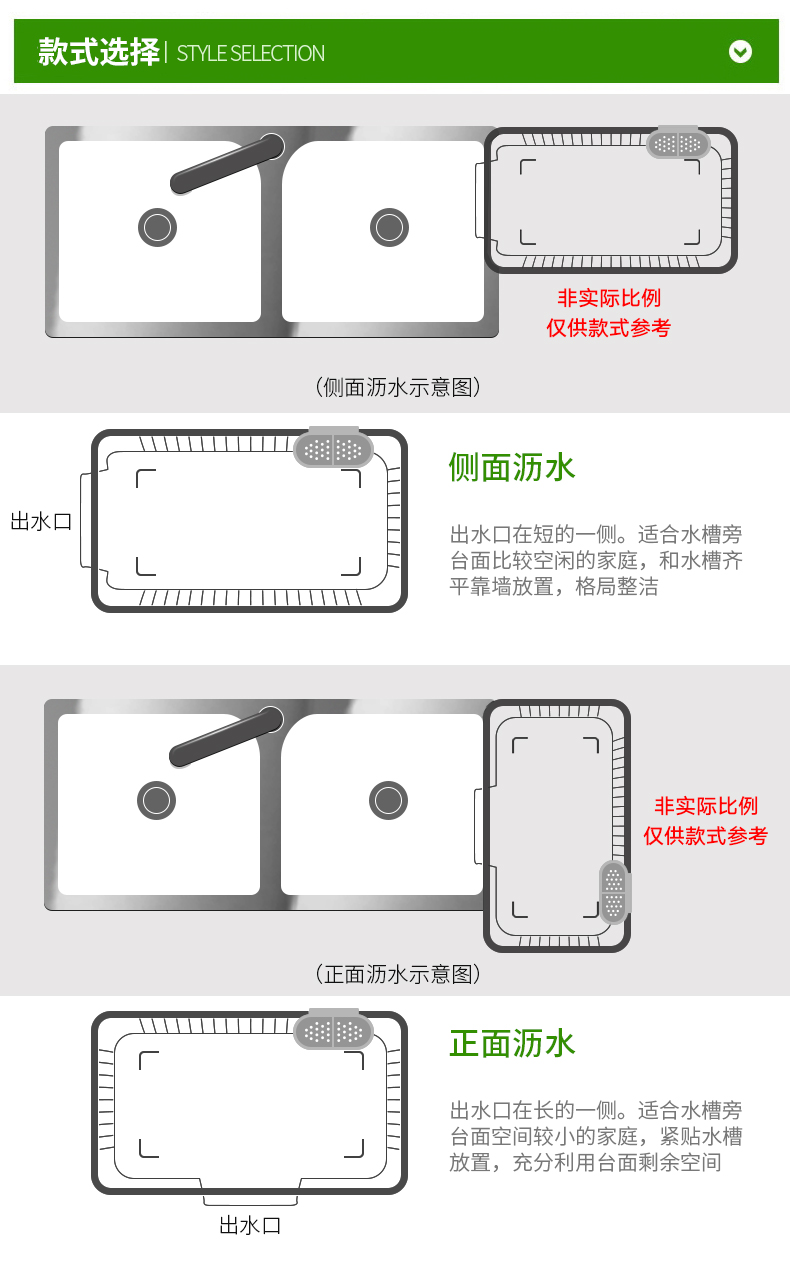 款式选择 | STYLE SELECTION

非实际比例
仅供款式参考

（侧面沥水示意图）

出水口

侧面沥水

出水口在短的一侧。适合水槽旁台面比较空闲的家庭，和水槽齐平靠墙放置，格局整洁

非实际比例
仅供款式参考

（正面沥水示意图）

正面沥水

出水口在长的一侧。适合水槽旁台面空间较小的家庭，紧贴水槽放置，充分利用台面剩余空间

出水口