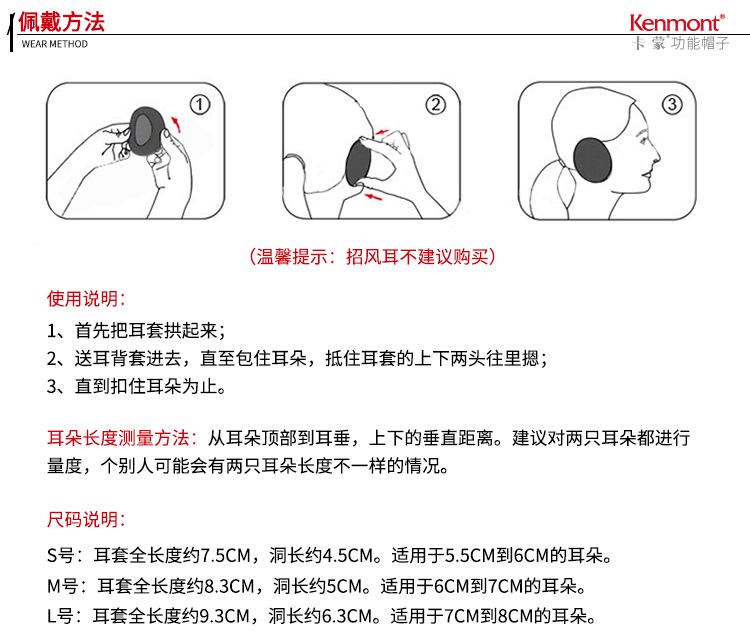 佩戴方法
WEAR METHOD

Kenmont®
卡蒙®功能帽子

①

②

③

（温馨提示：招风耳不建议购买）

使用说明：

1、首先把耳套拱起来；
2、送耳背套进去，直至包住耳朵，抵住耳套的上下两头往里摁；
3、直到扣住耳朵为止。

耳朵长度测量方法：从耳朵顶部到耳垂，上下的垂直距离。建议对两只耳朵都进行量度，个别人可能会有两只耳朵长度不一样的情况。

尺码说明：

S号：耳套全长度约7.5CM，洞长约4.5CM。适用于5.5CM到6CM的耳朵。
M号：耳套全长度约8.3CM，洞长约5CM。适用于6CM到7CM的耳朵。
L号：耳套全长度约9.3CM，洞长约6.3CM。适用于7CM到8CM的耳朵。