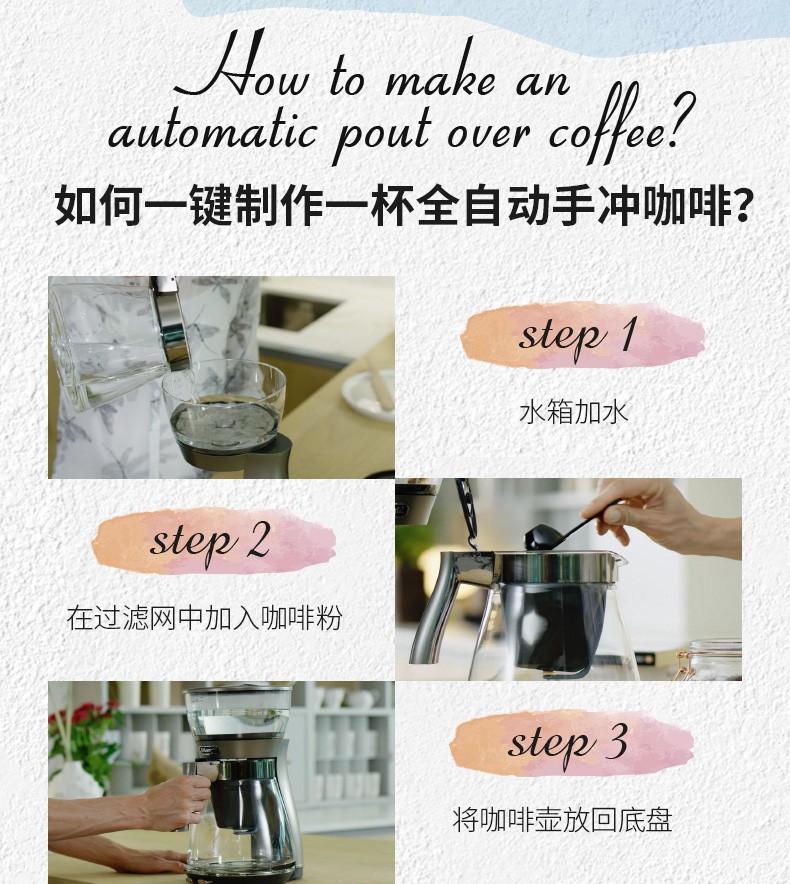 How to make an automatic pout over coffee?

如何一键制作一杯全自动手冲咖啡？

step 1

水箱加水

step 2

在过滤网中加入咖啡粉

step 3

将咖啡壶放回底盘