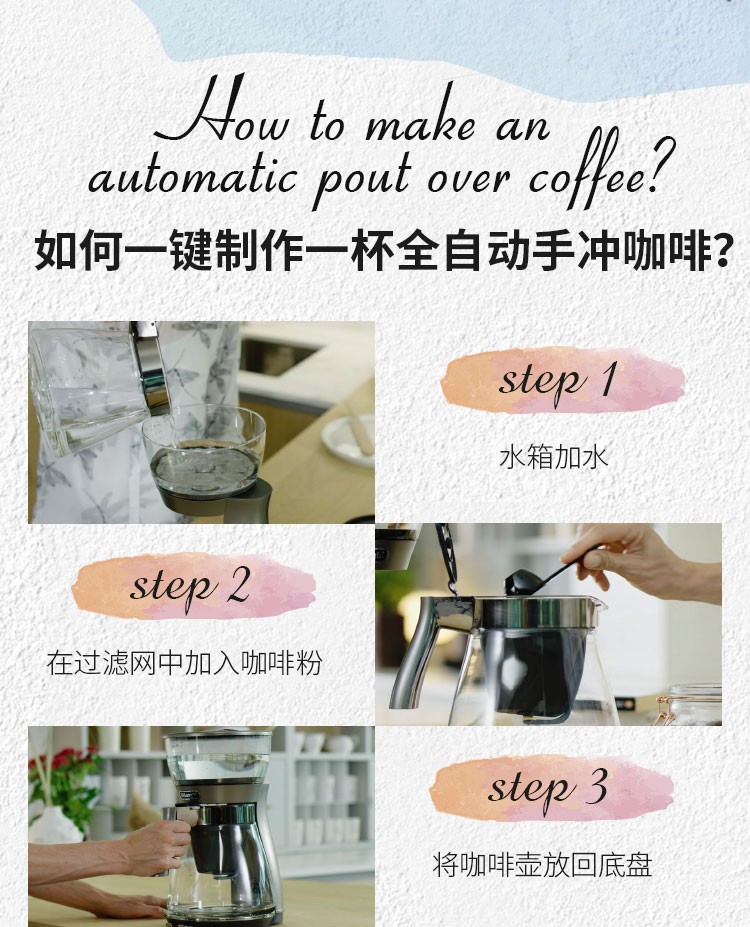 How to make an automatic pout over coffee?
如何一键制作一杯全自动手冲咖啡?

step 1
水箱加水

step 2
在过滤网中加入咖啡粉

step 3
将咖啡壶放回底盘