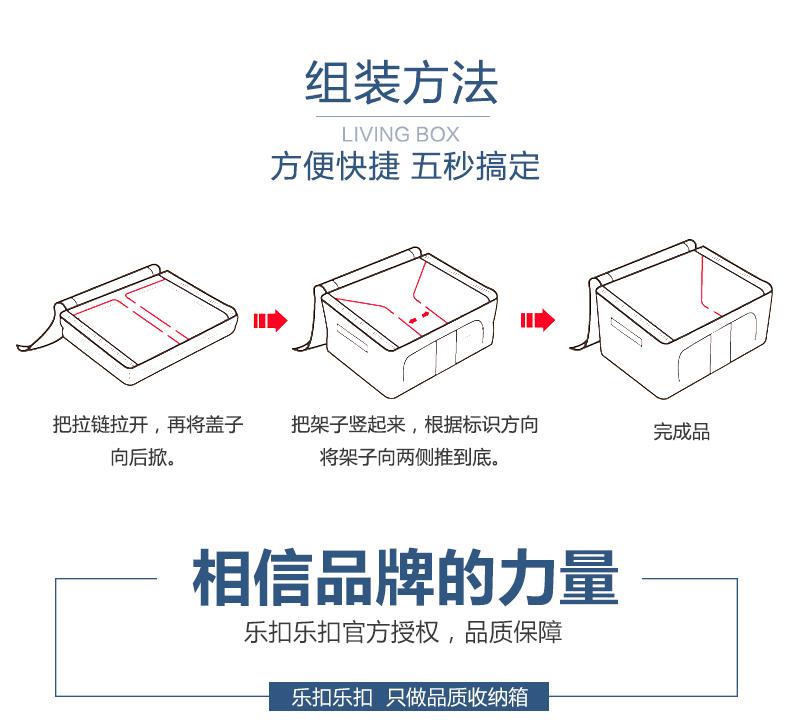 组装方法
LIVING BOX
方便快捷 五秒搞定

把拉链拉开，再将盖子向后掀。

把架子竖起来，根据标识方向将架子向两侧推到底。

完成品

相信品牌的力量
乐扣乐扣官方授权，品质保障
乐扣乐扣 只做品质收纳箱