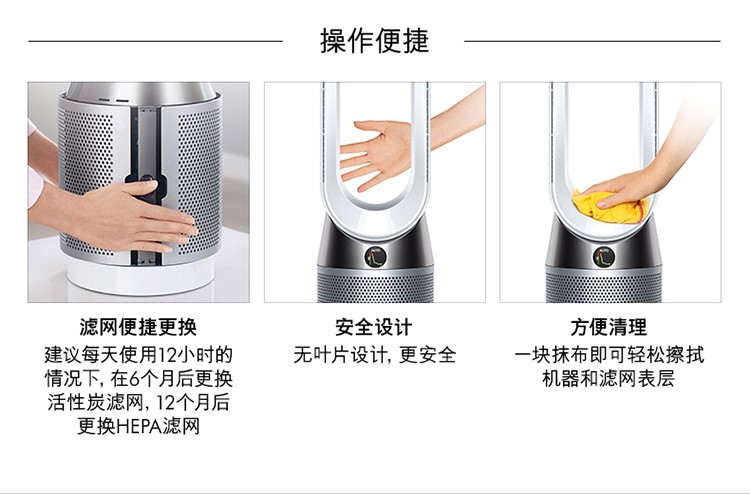 操作便捷

滤网便捷更换
建议每天使用12小时的情况下，在6个月后更换活性炭滤网，12个月后更换HEPA滤网

安全设计
无叶片设计，更安全

方便清理
一块抹布即可轻松擦拭机器和滤网表层