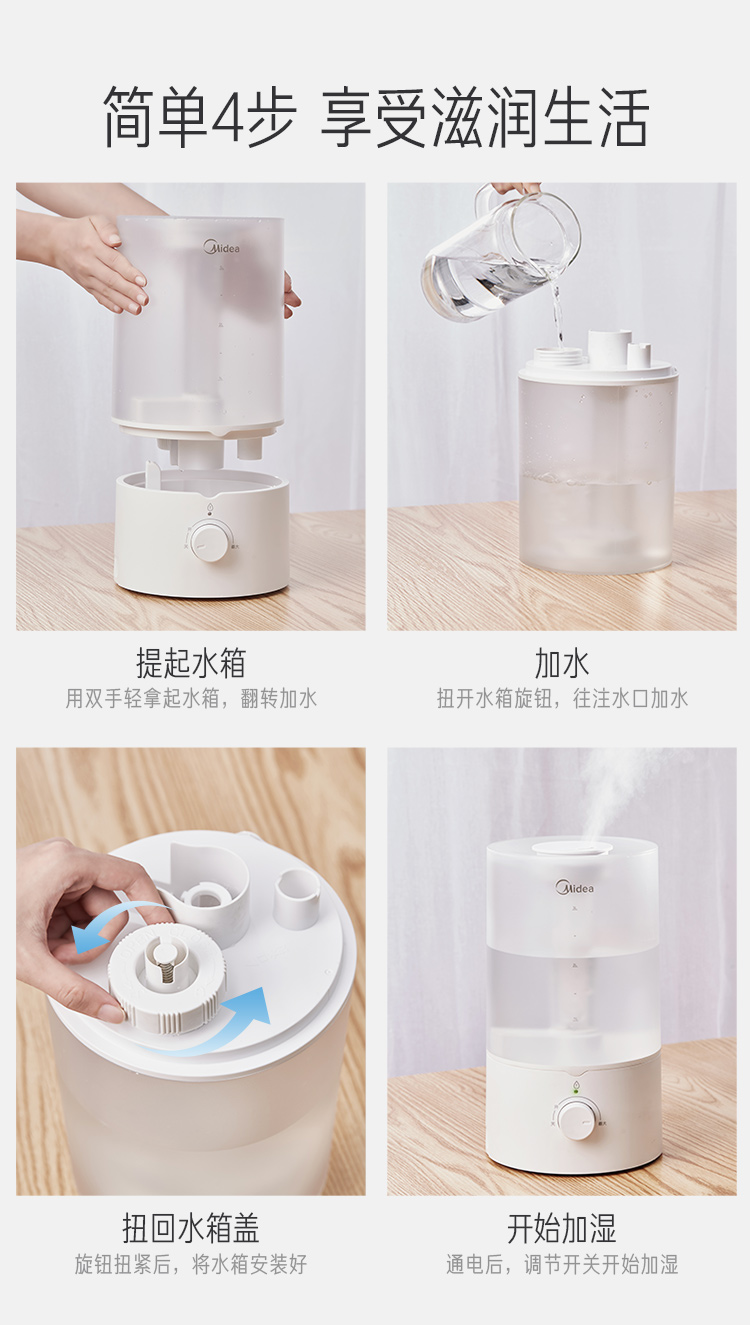 简单4步 享受滋润生活

Midea

提起水箱
用双手轻拿起水箱，翻转加水

加水
扭开水箱旋钮，往注水口加水

扭回水箱盖
旋钮扭紧后，将水箱安装好

Midea

开始加湿
通电后，调节开关开始加湿