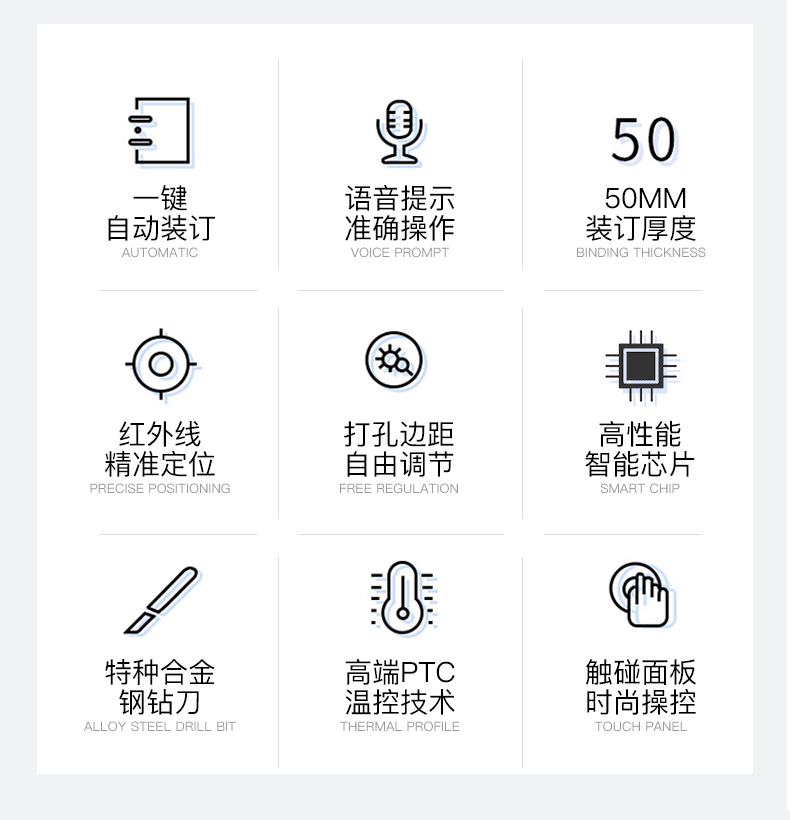 一键
自动装订
AUTOMATIC

语音提示
准确操作
VOICE PROMPT

50

50MM
装订厚度
BINDING THICKNESS

红外线
精准定位
PRECISE POSITIONING

打孔边距
自由调节
FREE REGULATION

高性能
智能芯片
SMART CHIP

特种合金
钢钻刀
ALLOY STEEL DRILL BIT

高端PTC
温控技术
THERMAL PROFILE

触碰面板
时尚操控
TOUCH PANEL