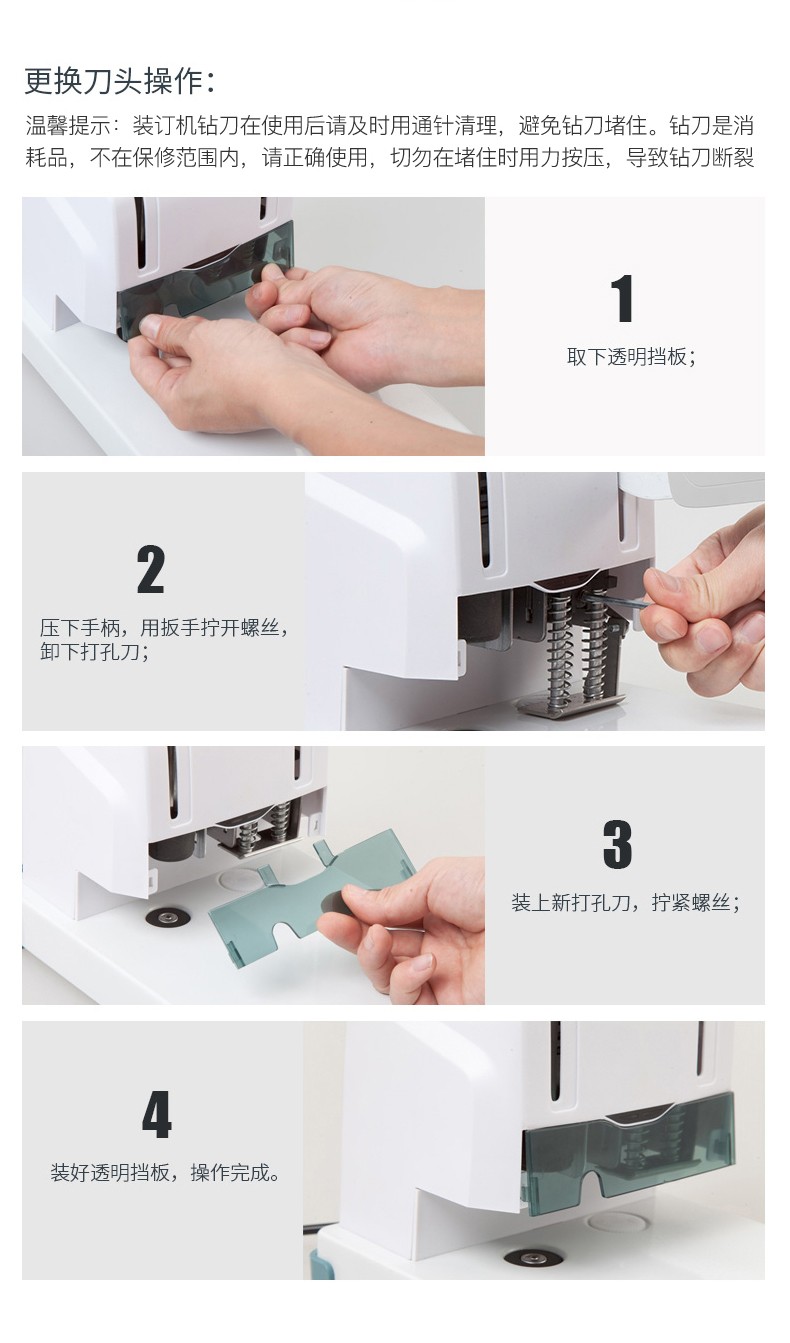 更换刀头操作：

温馨提示：装订机钻刀在使用后请及时用通针清理，避免钻刀堵住。钻刀是消耗品，不在保修范围内，请正确使用，切勿在堵住时用力按压，导致钻刀断裂

1

取下透明挡板；

2

压下手柄，用扳手拧开螺丝，卸下打孔刀；

3

装上新打孔刀，拧紧螺丝；

4

装好透明挡板，操作完成。