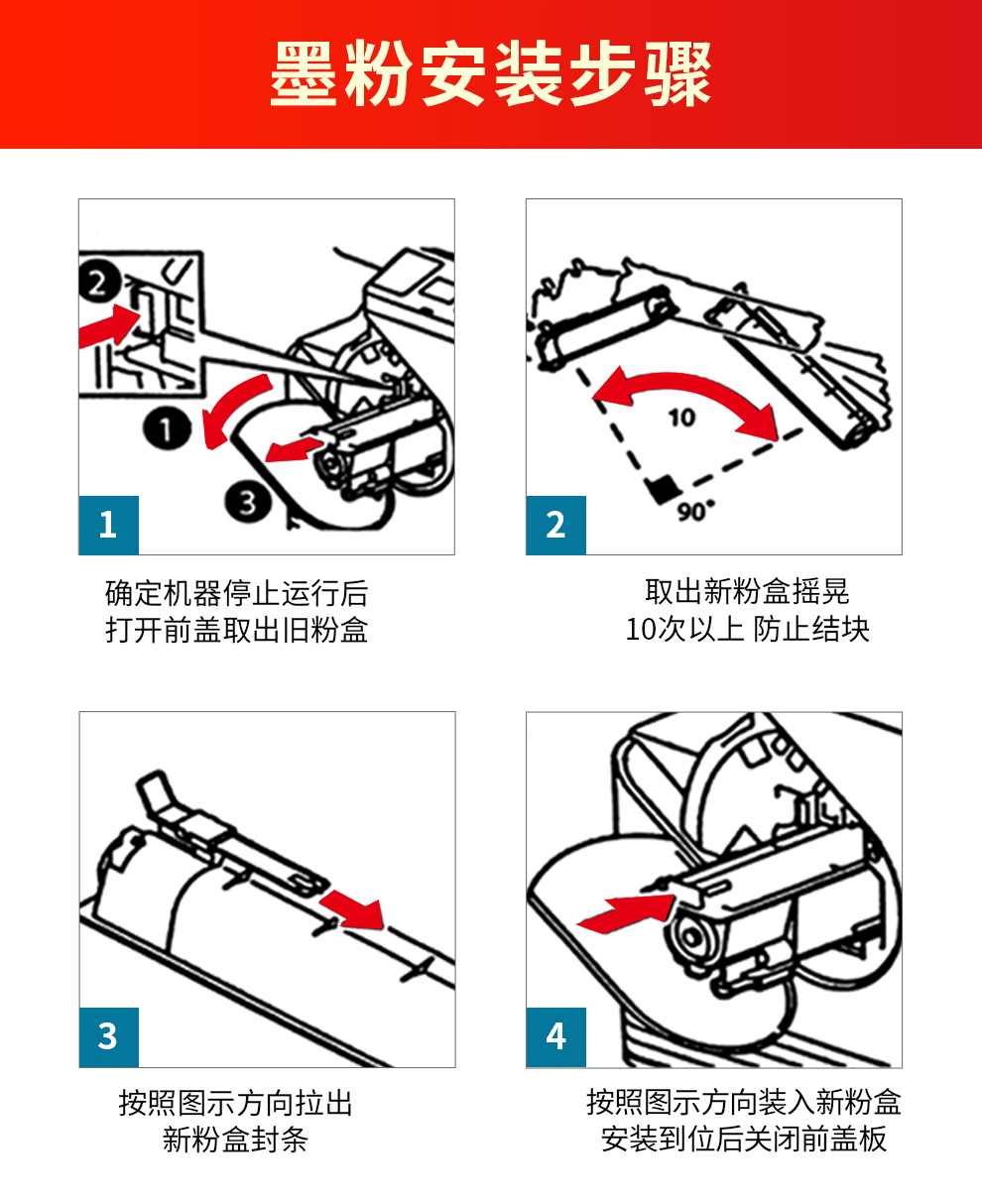 墨粉安装步骤

2
1
3
1

确定机器停止运行后
打开前盖取出旧粉盒

10
90°
2

取出新粉盒摇晃
10次以上 防止结块

3

按照图示方向拉出
新粉盒封条

4

按照图示方向装入新粉盒
安装到位后关闭前盖板