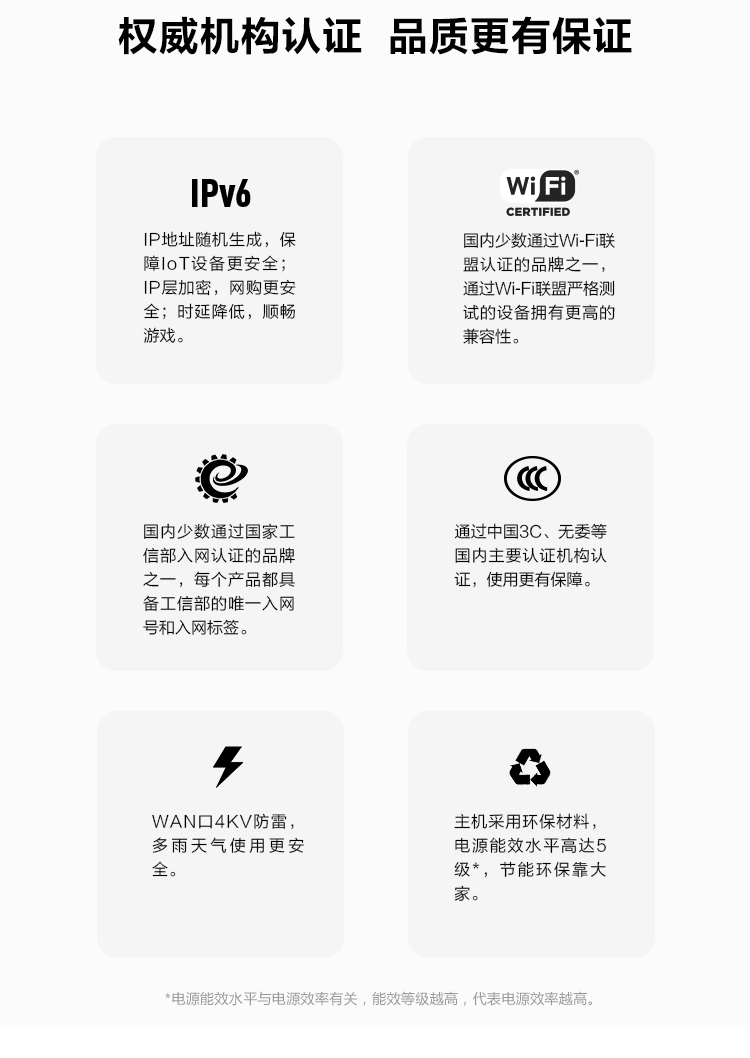 权威机构认证 品质更有保证

IPv6

IP地址随机生成，保障IoT设备更安全；IP层加密，网购更安全；时延降低，顺畅游戏。

WiFi
CERTIFIED

国内少数通过Wi-Fi联盟认证的品牌之一，通过Wi-Fi联盟严格测试的设备拥有更高的兼容性。

国内少数通过国家工信部入网认证的品牌之一，每个产品都具备工信部的唯一入网号和入网标签。

通过中国3C、无委等国内主要认证机构认证，使用更有保障。

WAN口4KV防雷，多雨天气使用更安全。

主机采用环保材料，电源能效水平高达5级*，节能环保靠大家。

*电源能效水平与电源效率有关，能效等级越高，代表电源效率越高。