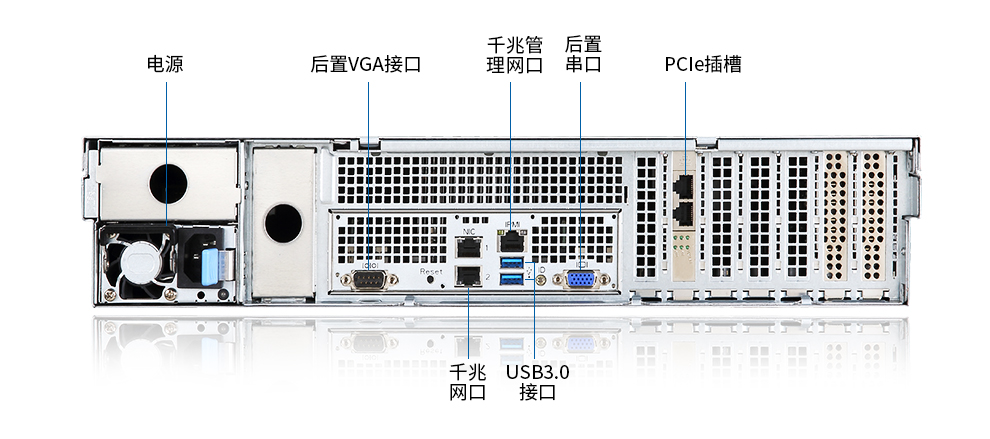 电源

后置VGA接口

千兆管理网口

后置串口

PCIe插槽

NIC

IPMI

Reset

千兆网口

USB3.0接口